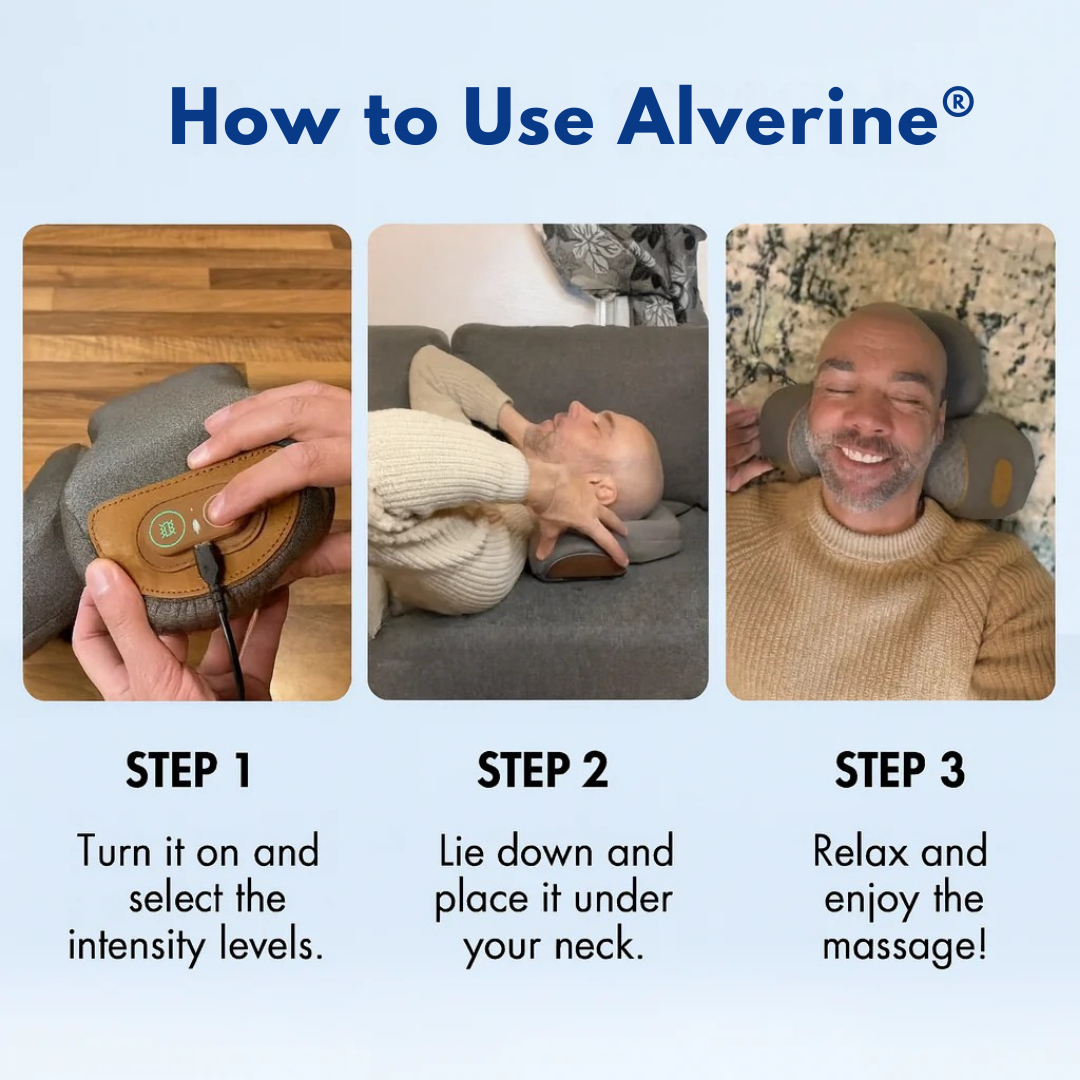 How to Use Alverine®

STEP 1

Turn it on and select the intensity levels.

STEP 2

Lie down and place it under your neck.

STEP 3

Relax and enjoy the massage!